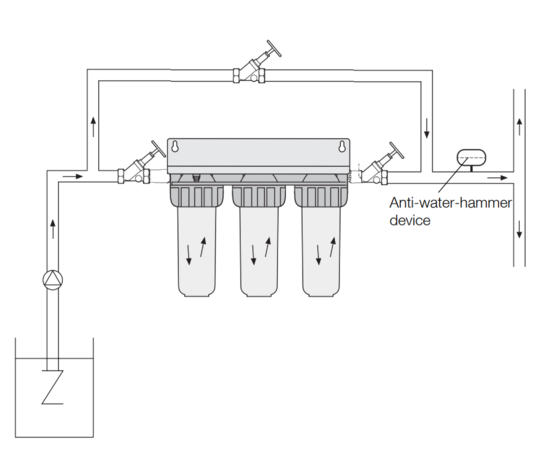 Anti-water-hammer device