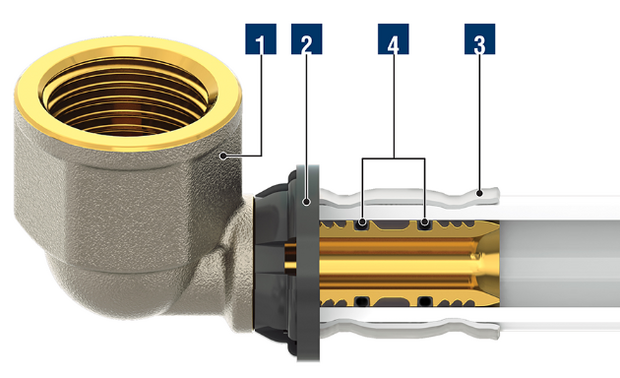 1 2 4 3