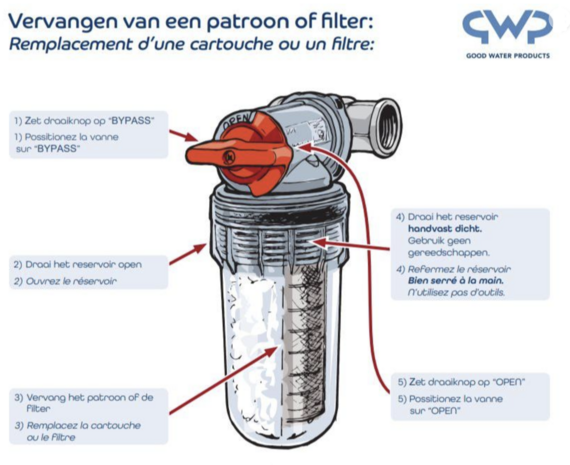 Vervangen van een patroon of filter:
Remplacement d'une cartouche ou un filtre:

GWP
GOOD WATER PRODUCTS

1) Zet draaiknop op "BYPASS"
1) Possitionez la vanne sur "BYPASS"

OPEN

2) Draai het reservoir open
2) Ouvrez le réservoir

3) Vervang het patroon of de filter
3) Remplacez la cartouche ou le filtre

4) Draai het reservoir handvast dicht. Gebruik geen gereedschappen.
4) Refermez le réservoir Bien serré à la main. N'utilisez pas d'outils.

5) Zet draaiknop op "OPEN"
5) Possitionez la vanne sur "OPEN"