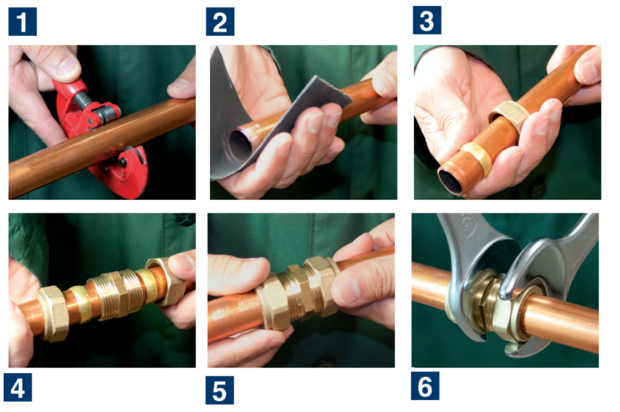 1

2

3

4

5

6